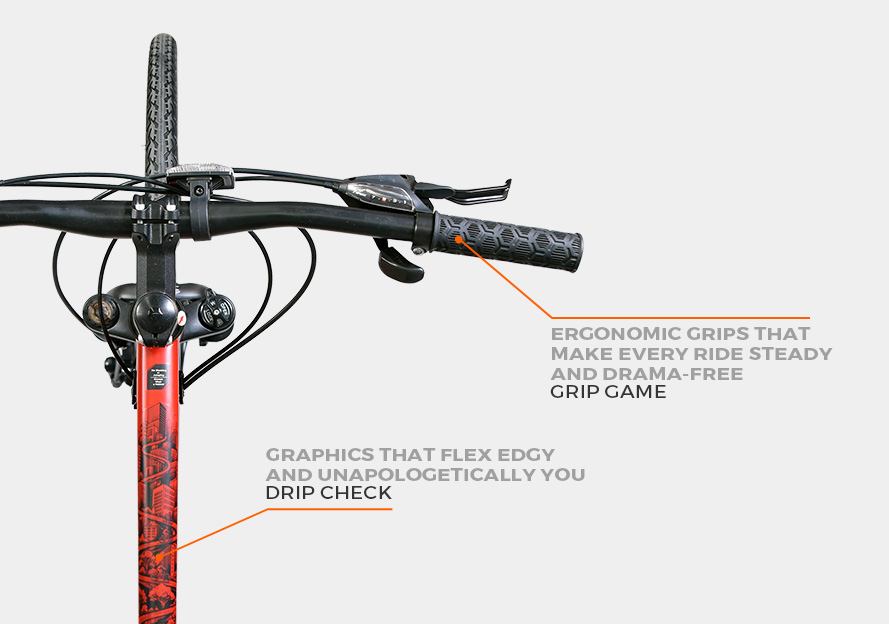 ERGONOMIC GRIPS THAT MAKE EVERY RIDE STEADY AND DRAMA-FREE
GRIP GAME

GRAPHICS THAT FLEX EDGY AND UNAPOLOGETICALLY YOU
DRIP CHECK